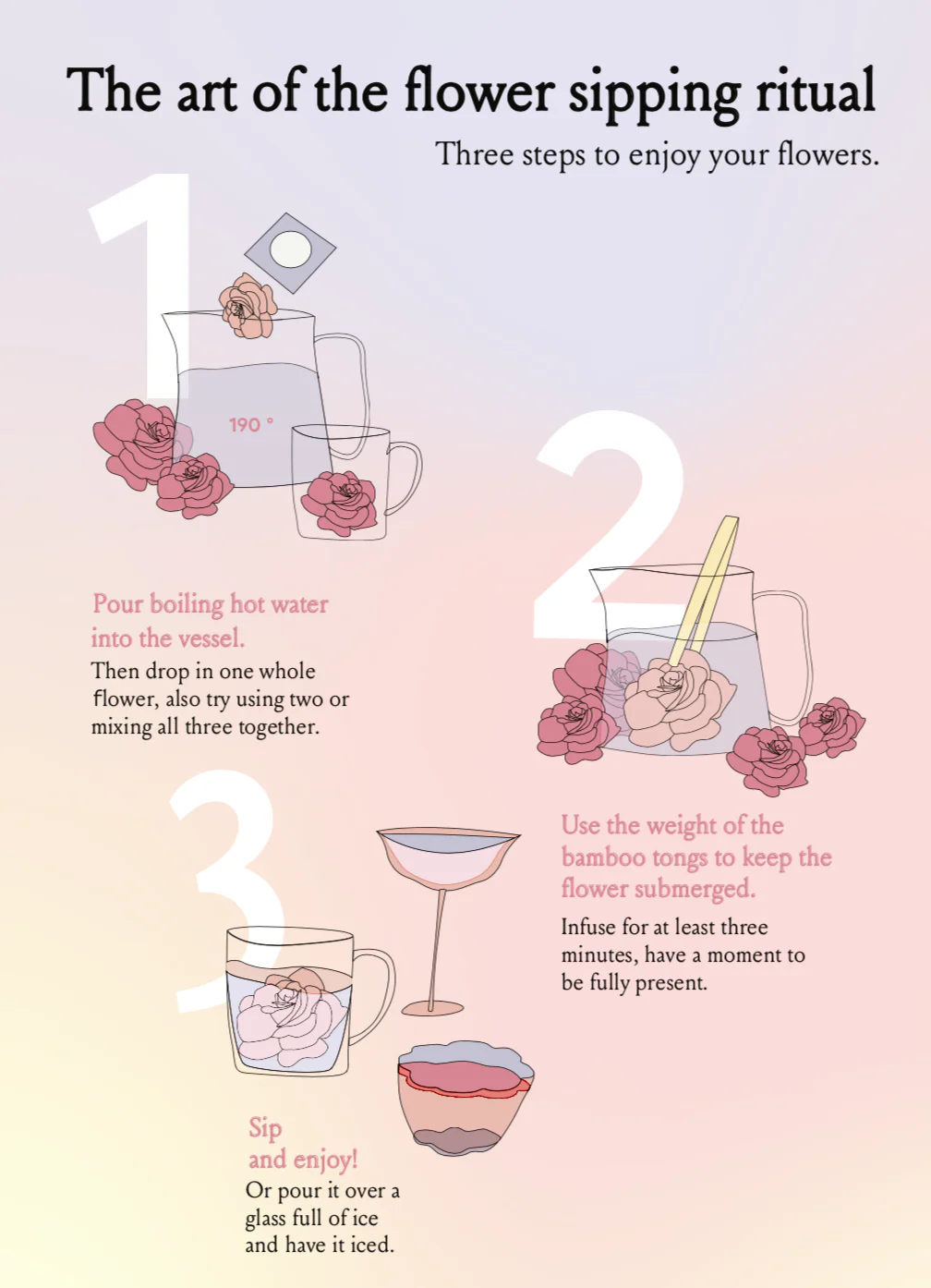 The art of the flower sipping ritual

Three steps to enjoy your flowers.

1

190 °

Pour boiling hot water into the vessel.

Then drop in one whole flower, also try using two or mixing all three together.

2

Use the weight of the bamboo tongs to keep the flower submerged.

Infuse for at least three minutes, have a moment to be fully present.

3

Sip and enjoy!

Or pour it over a glass full of ice and have it iced.